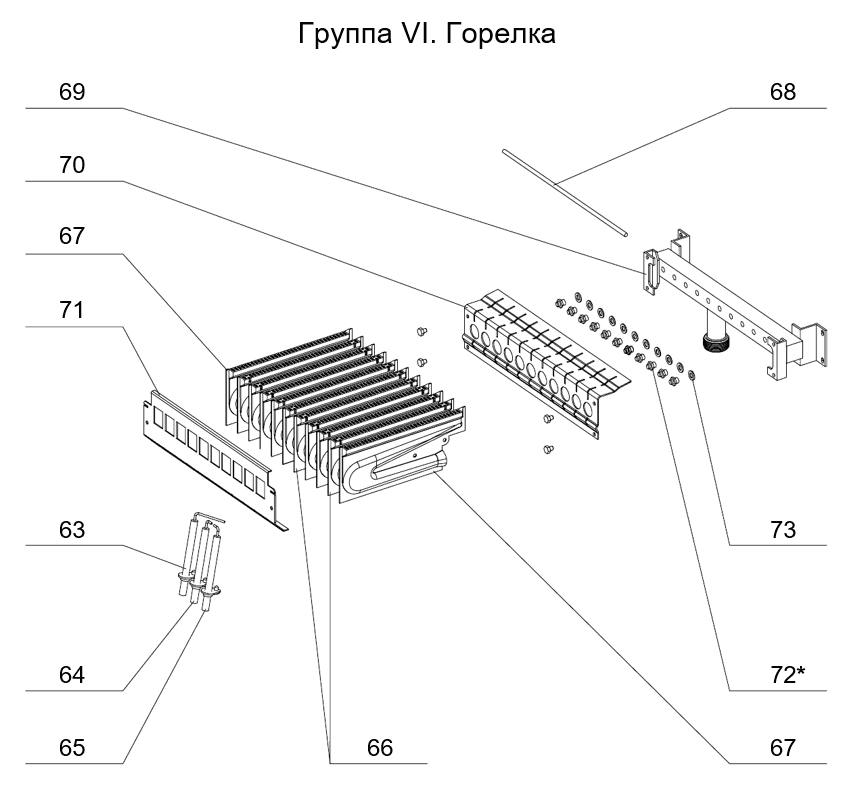 Группа VI. Горелка

69

68

70

67

71

63

73

64

72*

65

66

67